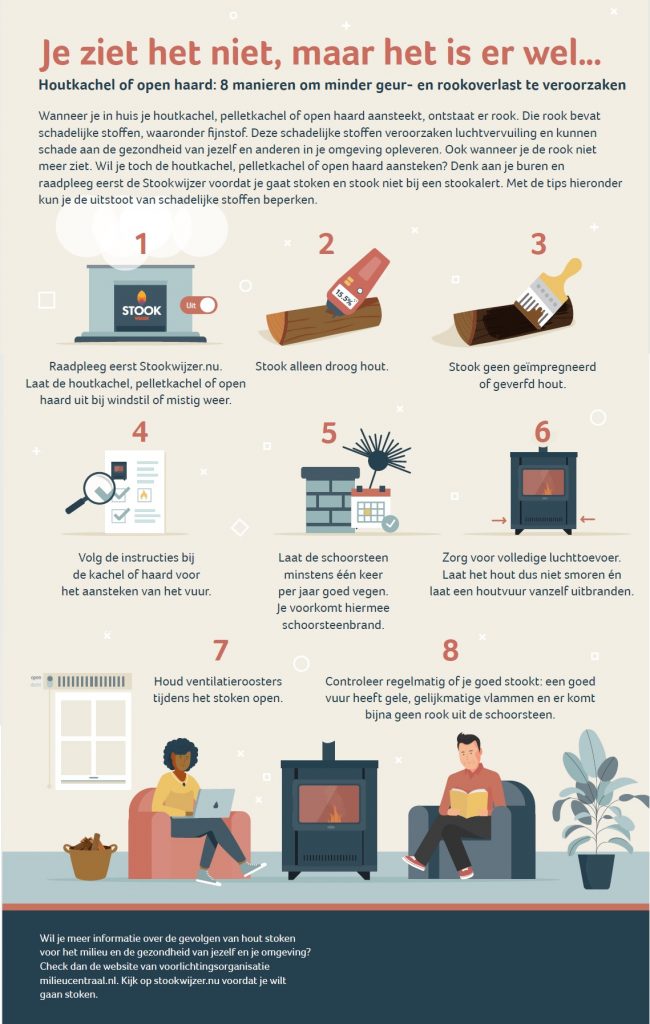 Je ziet het niet, maar het is er wel...

Houtkachel of open haard: 8 manieren om minder geur- en rookoverlast te veroorzaken

Wanneer je in huis je houtkachel, pelletkachel of open haard aansteekt, ontstaat er rook. Die rook bevat schadelijke stoffen, waaronder fijnstof. Deze schadelijke stoffen veroorzaken luchtvervuiling en kunnen schade aan de gezondheid van jezelf en anderen in je omgeving opleveren. Ook wanneer je de rook niet meer ziet. Wil je toch de houtkachel, pelletkachel of open haard aansteken? Denk aan je buren en raadpleeg eerst de Stookwijzer voordat je gaat stoken en stook niet bij een stookalert. Met de tips hieronder kun je de uitstoot van schadelijke stoffen beperken.

1

STOOK

Uit

Raadpleeg eerst Stookwijzer.nu. Laat de houtkachel, pelletkachel of open haard uit bij windstil of mistig weer.

2

15.5%

Stook alleen droog hout.

3

Stook geen geïmpregneerd of geverfd hout.

4

Volg de instructies bij de kachel of haard voor het aansteken van het vuur.

5

Laat de schoorsteen minstens één keer per jaar goed vegen. Je voorkomt hiermee schoorsteenbrand.

6

Zorg voor volledige luchttoevoer. Laat het hout dus niet smoren én laat een houtvuur vanzelf uitbranden.

7

open

Houd ventilatieroosters tijdens het stoken open.

8

Controleer regelmatig of je goed stookt: een goed vuur heeft gele, gelijkmatige vlammen en er komt bijna geen rook uit de schoorsteen.

Wil je meer informatie over de gevolgen van hout stoken voor het milieu en de gezondheid van jezelf en je omgeving? Check dan de website van voorlichtingsorganisatie milieucentraal.nl. Kijk op stookwijzer.nu voordat je wilt gaan stoken.